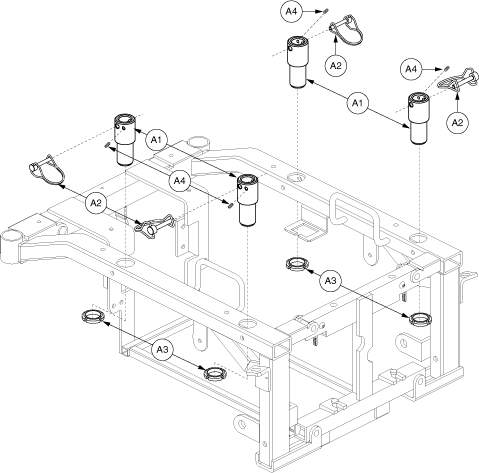 A4
A2
A4
A1
A2
A1
A4
A2
A3
A3