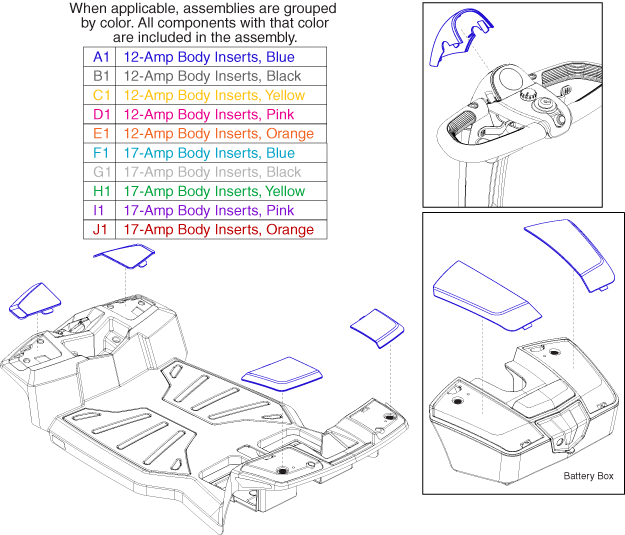 When applicable, assemblies are grouped by color. All components with that color are included in the assembly.

| A1 | 12-Amp Body Inserts, Blue |
|---|---|
| B1 | 12-Amp Body Inserts, Black |
| C1 | 12-Amp Body Inserts, Yellow |
| D1 | 12-Amp Body Inserts, Pink |
| E1 | 12-Amp Body Inserts, Orange |
| F1 | 17-Amp Body Inserts, Blue |
| G1 | 17-Amp Body Inserts, Black |
| H1 | 17-Amp Body Inserts, Yellow |
| I1 | 17-Amp Body Inserts, Pink |
| J1 | 17-Amp Body Inserts, Orange |

Battery Box