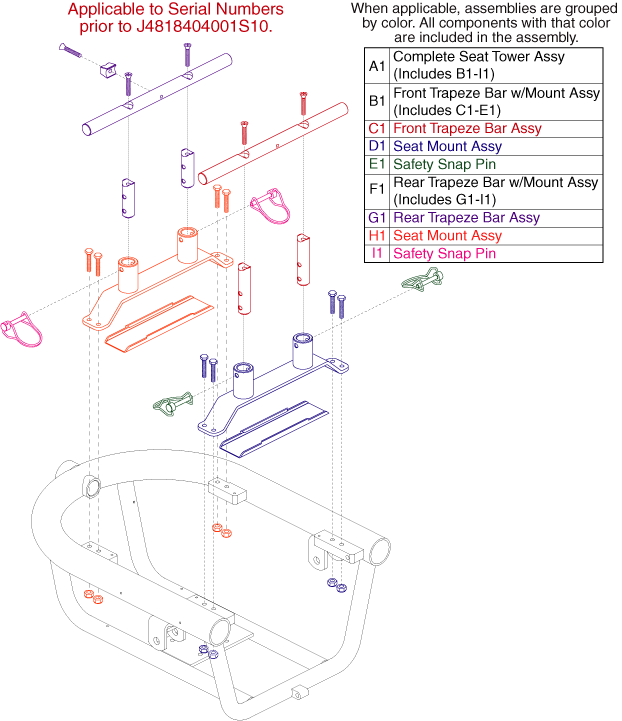 Applicable to Serial Numbers prior to J4818404001S10.

When applicable, assemblies are grouped by color. All components with that color are included in the assembly.

| A1 | Complete Seat Tower Assy (Includes B1-I1) |
|---|---|
| B1 | Front Trapeze Bar w/Mount Assy (Includes C1-E1) |
| C1 | Front Trapeze Bar Assy |
| D1 | Seat Mount Assy |
| E1 | Safety Snap Pin |
| F1 | Rear Trapeze Bar w/Mount Assy (Includes G1-I1) |
| G1 | Rear Trapeze Bar Assy |
| H1 | Seat Mount Assy |
| I1 | Safety Snap Pin |