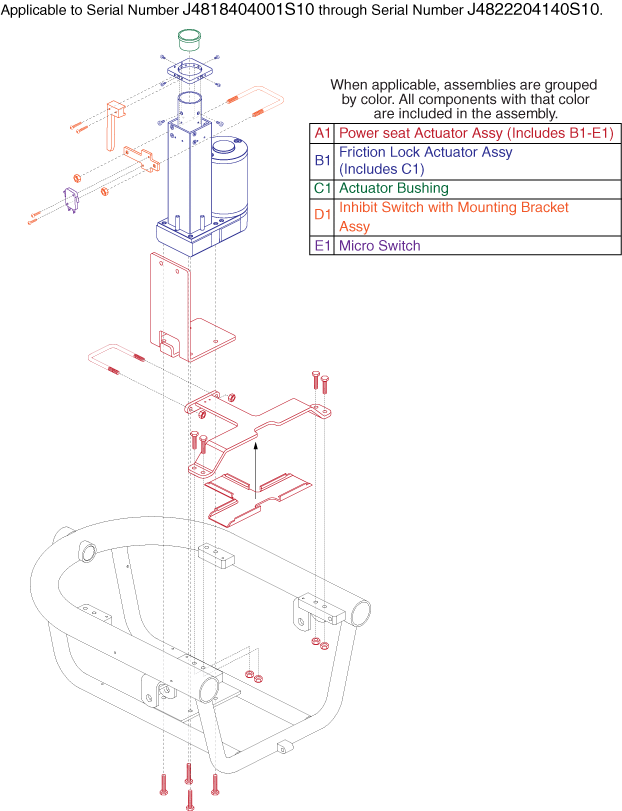 Applicable to Serial Number J4818404001S10 through Serial Number J4822204140S10.

When applicable, assemblies are grouped by color. All components with that color are included in the assembly.

| A1 | Power seat Actuator Assy (Includes B1-E1) |
|---|---|
| B1 | Friction Lock Actuator Assy (Includes C1) |
| C1 | Actuator Bushing |
| D1 | Inhibit Switch with Mounting Bracket Assy |
| E1 | Micro Switch |