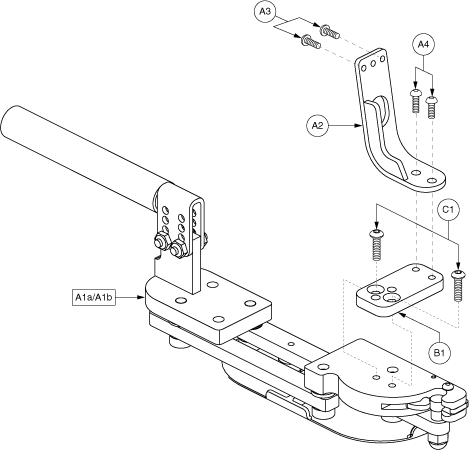 A3
A4
A2
C1
A1a/A1b
B1