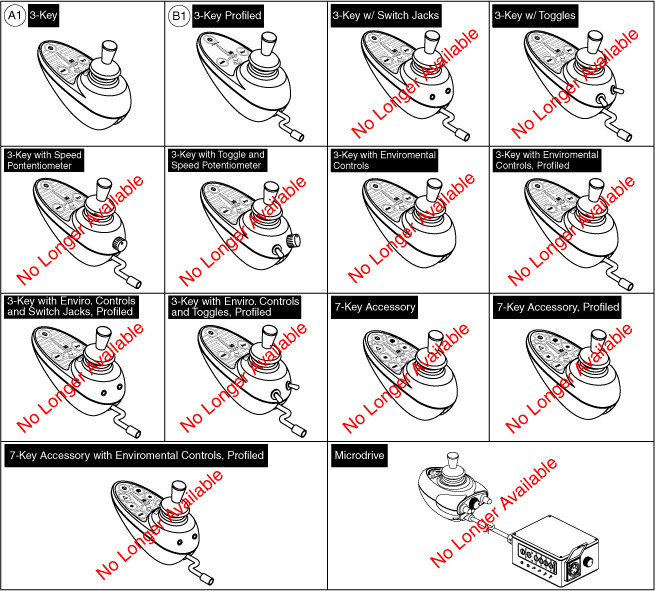 A1 3-Key

B1 3-Key Profiled

3-Key w/ Switch Jacks

No Longer Available

3-Key w/ Toggles

No Longer Available

3-Key with Speed Pontentiometer

No Longer Available

3-Key with Toggle and Speed Potentiometer

No Longer Available

3-Key with Enviromental Controls

No Longer Available

3-Key with Enviromental Controls, Profiled

No Longer Available

3-Key with Enviro. Controls and Switch Jacks, Profiled

No Longer Available

3-Key with Enviro. Controls and Toggles, Profiled

No Longer Available

7-Key Accessory

No Longer Available

7-Key Accessory, Profiled

No Longer Available

7-Key Accessory with Enviromental Controls, Profiled

No Longer Available

Microdrive

No Longer Available