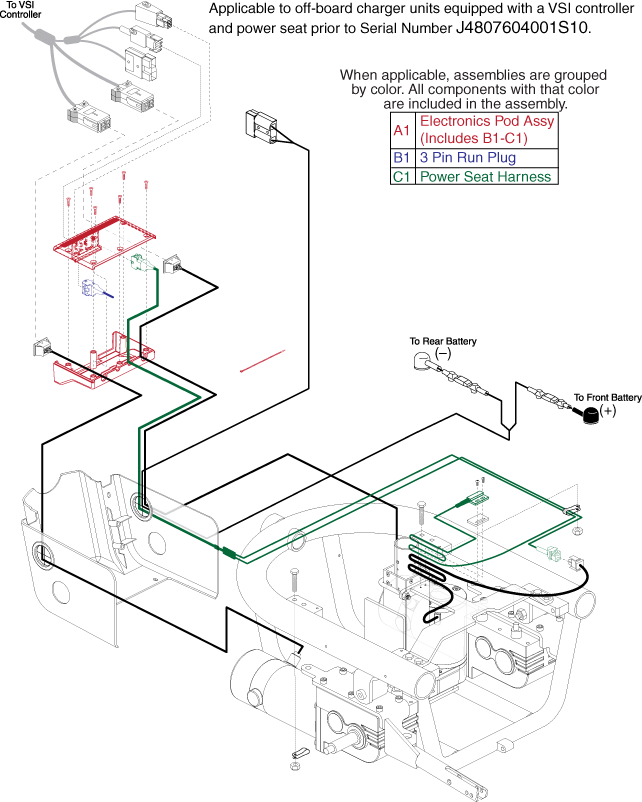 To VSI Controller

Applicable to off-board charger units equipped with a VSI controller and power seat prior to Serial Number J4807604001S10.

When applicable, assemblies are grouped by color. All components with that color are included in the assembly.

| A1 | Electronics Pod Assy (Includes B1-C1) |
|---|---|
| B1 | 3 Pin Run Plug |
| C1 | Power Seat Harness |

To Rear Battery
(−)

To Front Battery
(+)