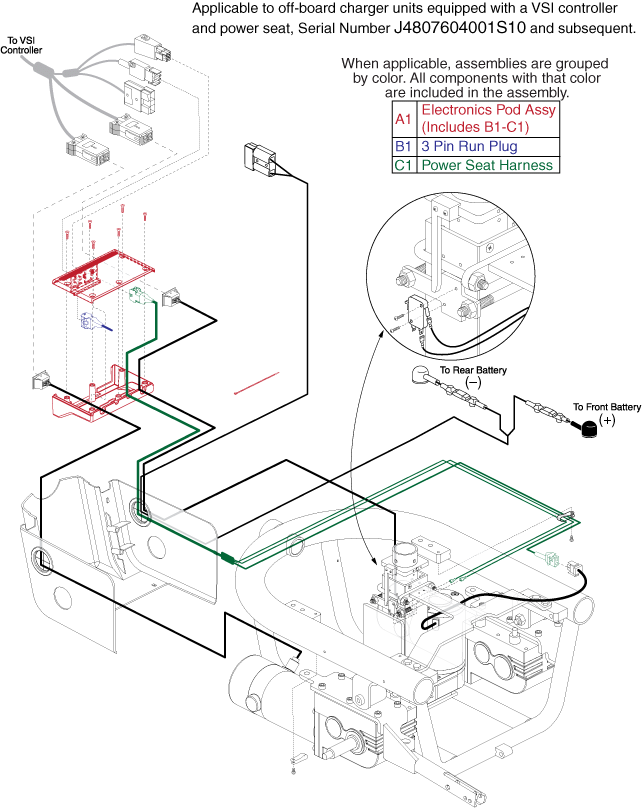 Applicable to off-board charger units equipped with a VSI controller and power seat, Serial Number J4807604001S10 and subsequent.

To VSI Controller

When applicable, assemblies are grouped by color. All components with that color are included in the assembly.

| A1 | Electronics Pod Assy (Includes B1-C1) |
|---|---|
| B1 | 3 Pin Run Plug |
| C1 | Power Seat Harness |

To Rear Battery (−)

To Front Battery (+)