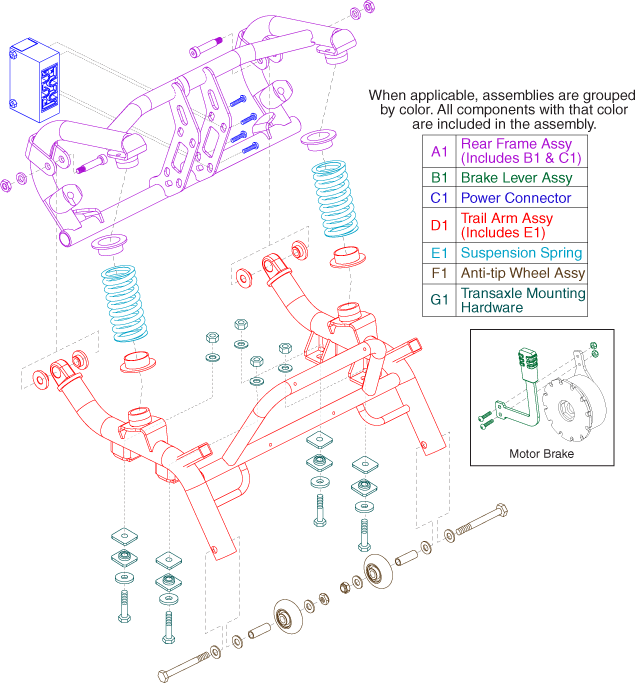 When applicable, assemblies are grouped by color. All components with that color are included in the assembly.

| A1 | Rear Frame Assy (Includes B1 & C1) |
|---|---|
| B1 | Brake Lever Assy |
| C1 | Power Connector |
| D1 | Trail Arm Assy (Includes E1) |
| E1 | Suspension Spring |
| F1 | Anti-tip Wheel Assy |
| G1 | Transaxle Mounting Hardware |

Motor Brake