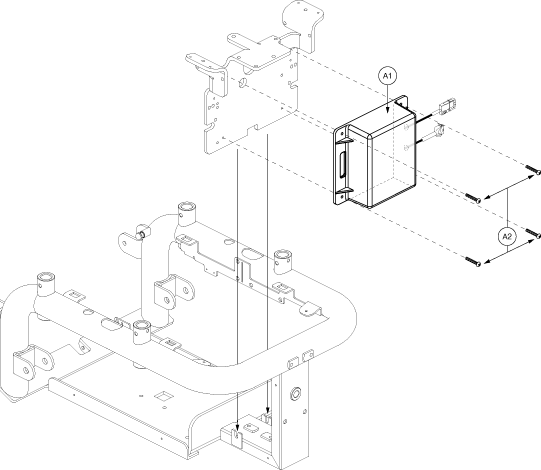 A1

A2