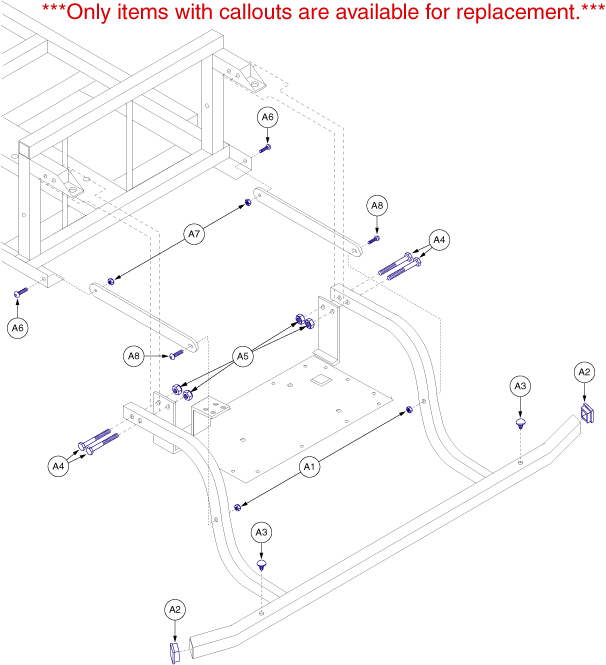 ***Only items with callouts are available for replacement.***

A6

A8

A7

A4

A6

A8

A5

A3

A2

A4

A1

A3

A2