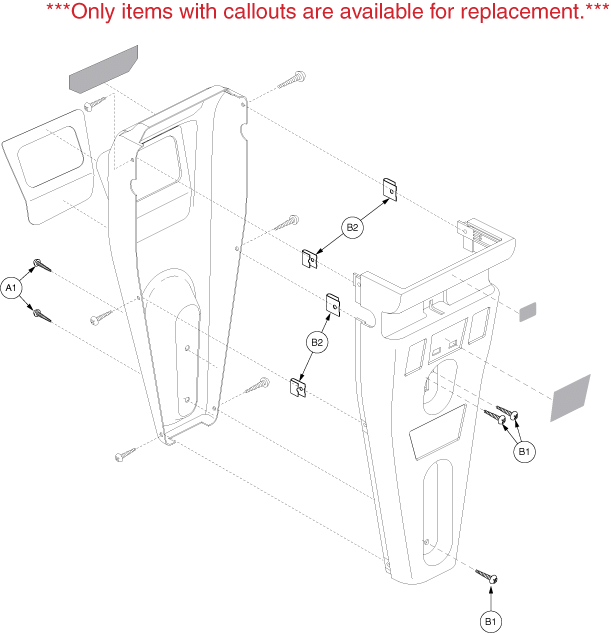 ***Only items with callouts are available for replacement.***

B2

A1

B2

B1

B1