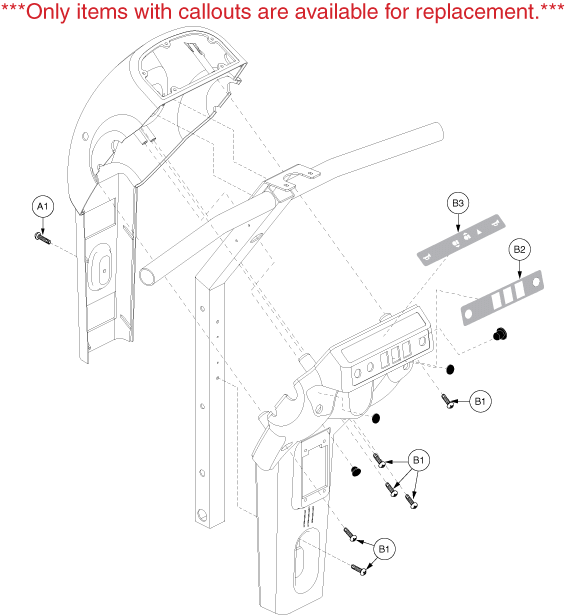 ***Only items with callouts are available for replacement.***

A1

B3

B2

B1

B1

B1