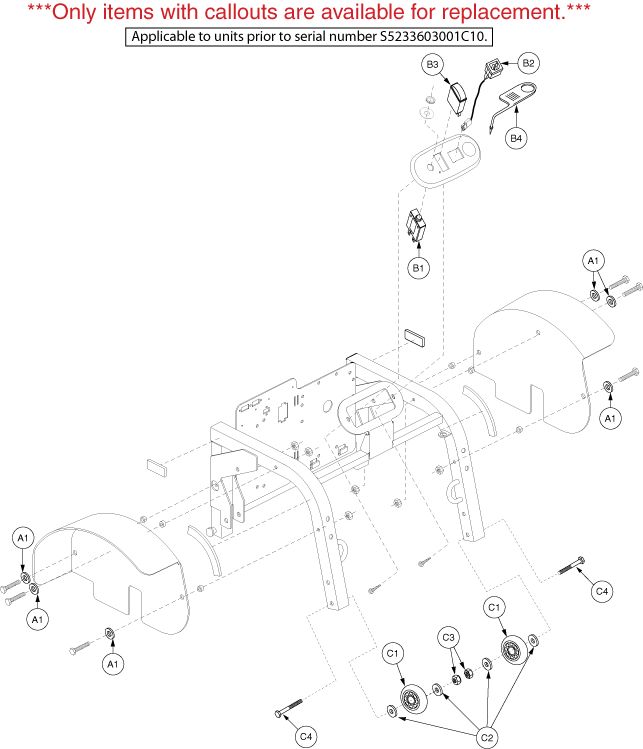 ***Only items with callouts are available for replacement.***

Applicable to units prior to serial number S5233603001C10.

B3
B2
B4
B1
A1
A1
A1
A1
A1
C4
C1
C3
C1
C4
C2