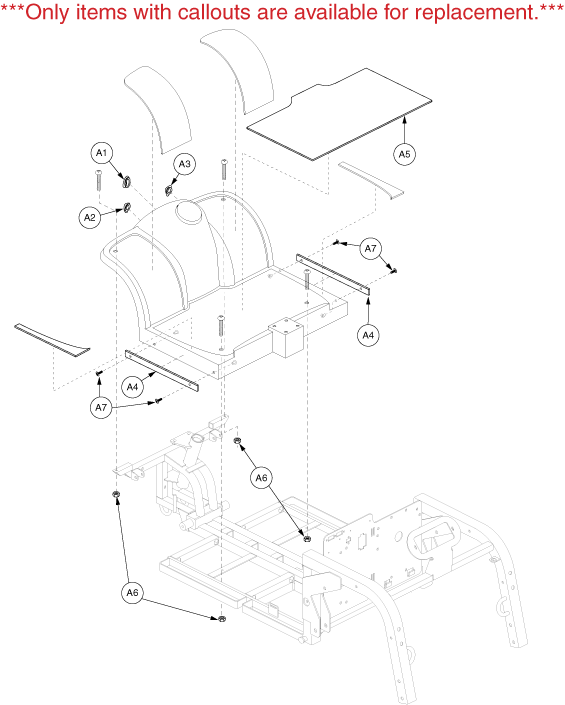 ***Only items with callouts are available for replacement.***

A1
A3
A5
A2
A7
A4
A4
A7
A6
A6