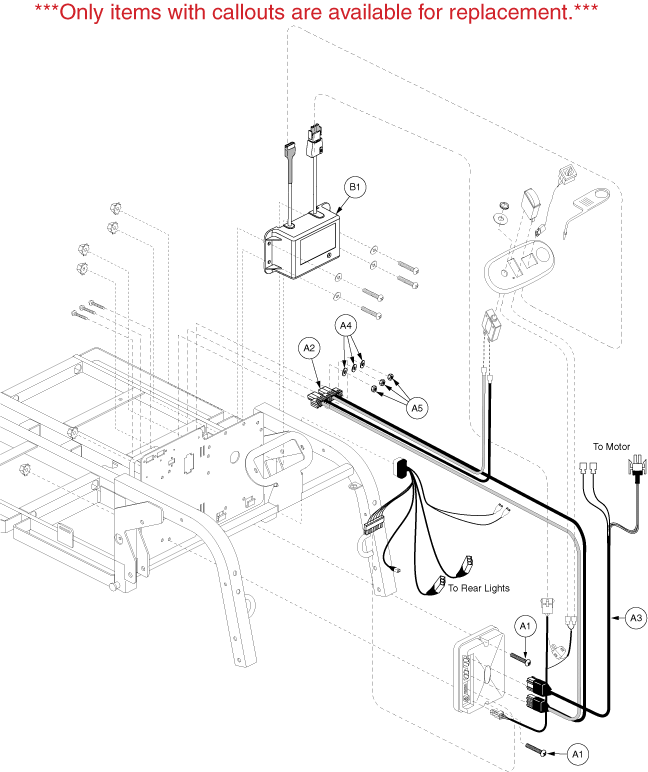 ***Only items with callouts are available for replacement.***

B1

A4

A2

A5

To Motor

To Rear Lights

A1

A3

A1