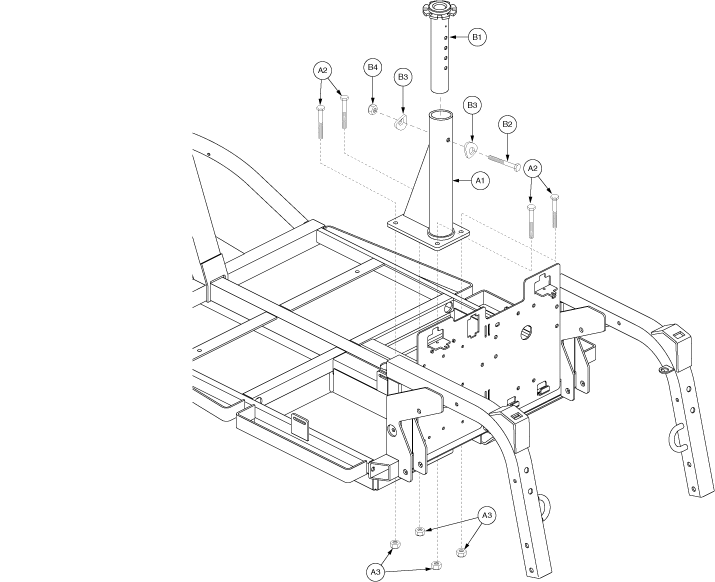 B1
A2
B4
B3
B3
B2
A1
A2
A3
A3