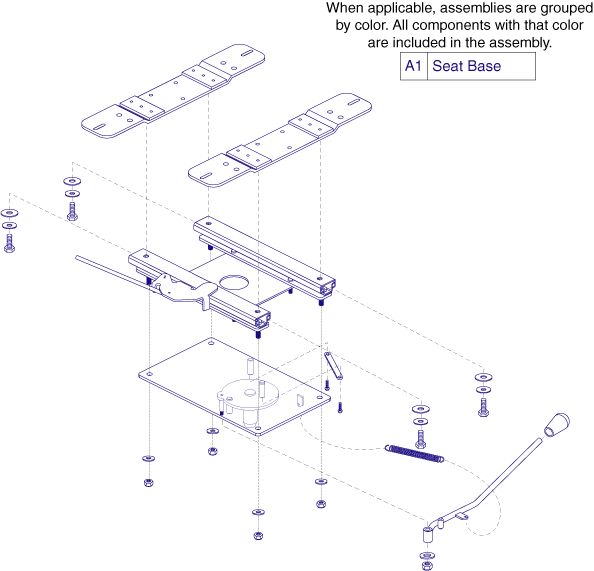 When applicable, assemblies are grouped by color. All components with that color are included in the assembly.

| A1 | Seat Base |
|---|---|