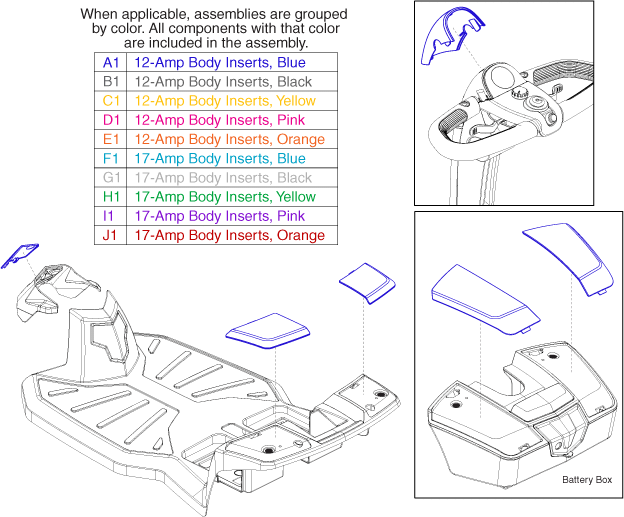 When applicable, assemblies are grouped by color. All components with that color are included in the assembly.

| A1 | 12-Amp Body Inserts, Blue |
|---|---|
| B1 | 12-Amp Body Inserts, Black |
| C1 | 12-Amp Body Inserts, Yellow |
| D1 | 12-Amp Body Inserts, Pink |
| E1 | 12-Amp Body Inserts, Orange |
| F1 | 17-Amp Body Inserts, Blue |
| G1 | 17-Amp Body Inserts, Black |
| H1 | 17-Amp Body Inserts, Yellow |
| I1 | 17-Amp Body Inserts, Pink |
| J1 | 17-Amp Body Inserts, Orange |

Battery Box