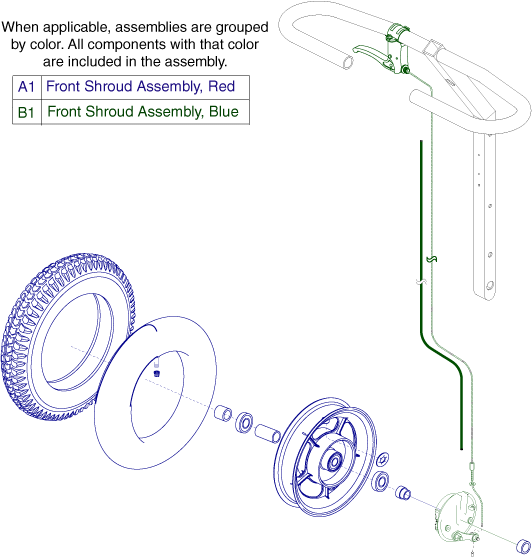 When applicable, assemblies are grouped by color. All components with that color are included in the assembly.

| A1 | Front Shroud Assembly, Red |
|---|---|
| B1 | Front Shroud Assembly, Blue |