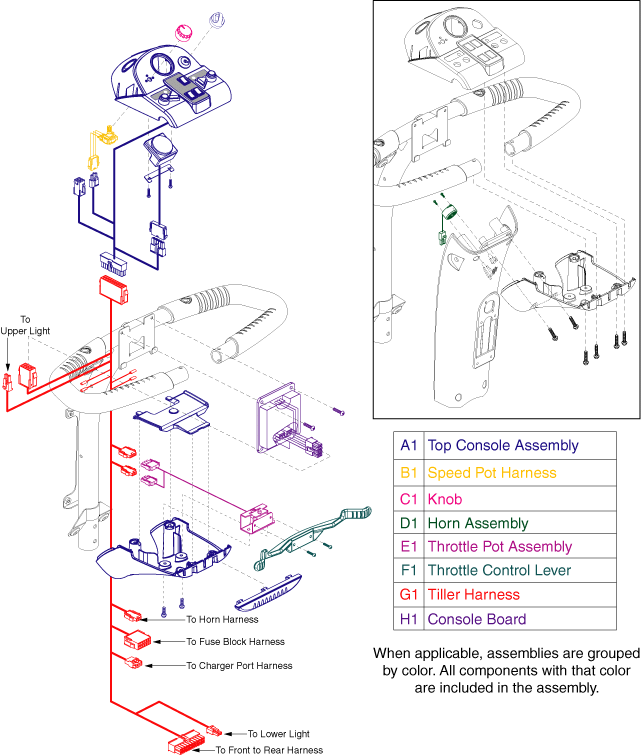 To Upper Light

To Horn Harness

To Fuse Block Harness

To Charger Port Harness

To Lower Light

To Front to Rear Harness

| A1 | Top Console Assembly |
|---|---|
| B1 | Speed Pot Harness |
| C1 | Knob |
| D1 | Horn Assembly |
| E1 | Throttle Pot Assembly |
| F1 | Throttle Control Lever |
| G1 | Tiller Harness |
| H1 | Console Board |

When applicable, assemblies are grouped by color. All components with that color are included in the assembly.