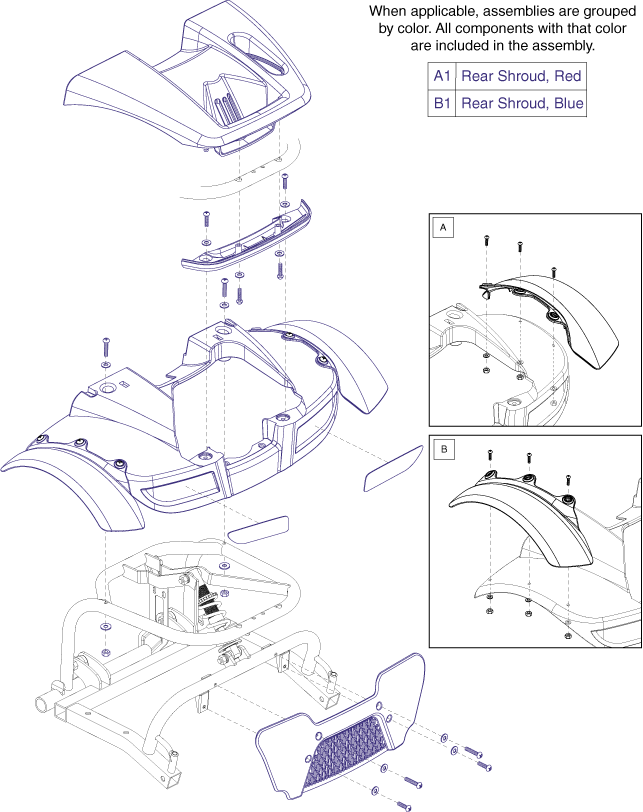 When applicable, assemblies are grouped by color. All components with that color are included in the assembly.

| A1 | Rear Shroud, Red |
|---|---|
| B1 | Rear Shroud, Blue |

A

B