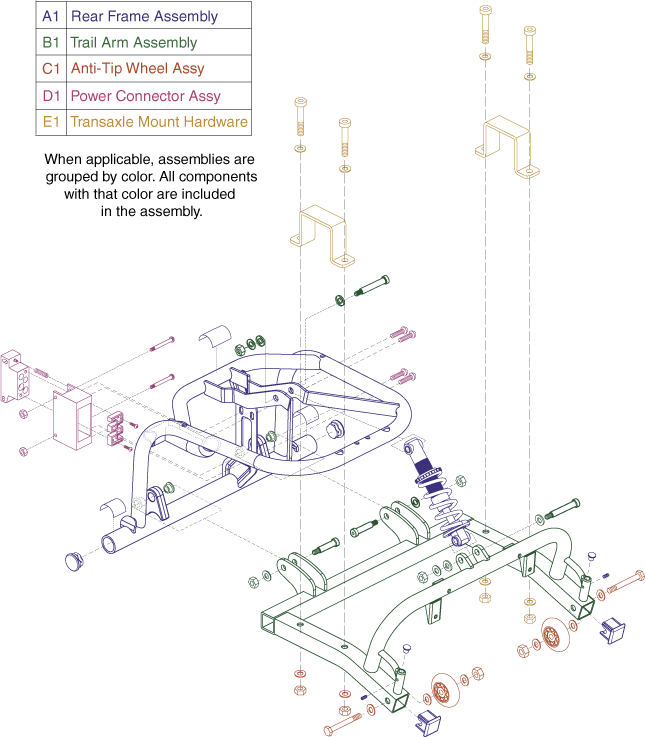 | A1 | Rear Frame Assembly |
|---|---|
| B1 | Trail Arm Assembly |
| C1 | Anti-Tip Wheel Assy |
| D1 | Power Connector Assy |
| E1 | Transaxle Mount Hardware |

When applicable, assemblies are grouped by color. All components with that color are included in the assembly.