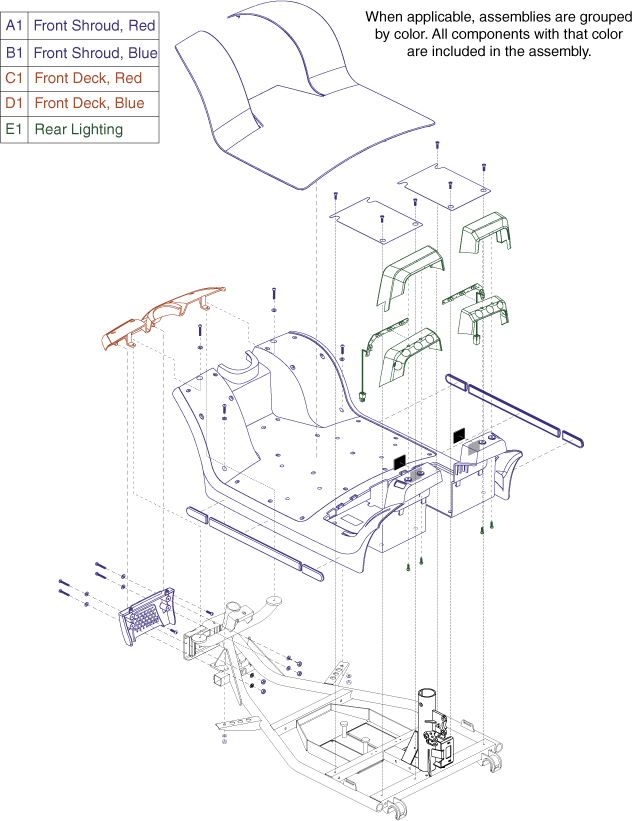 | A1 | Front Shroud, Red |
|---|---|
| B1 | Front Shroud, Blue |
| C1 | Front Deck, Red |
| D1 | Front Deck, Blue |
| E1 | Rear Lighting |

When applicable, assemblies are grouped by color. All components with that color are included in the assembly.