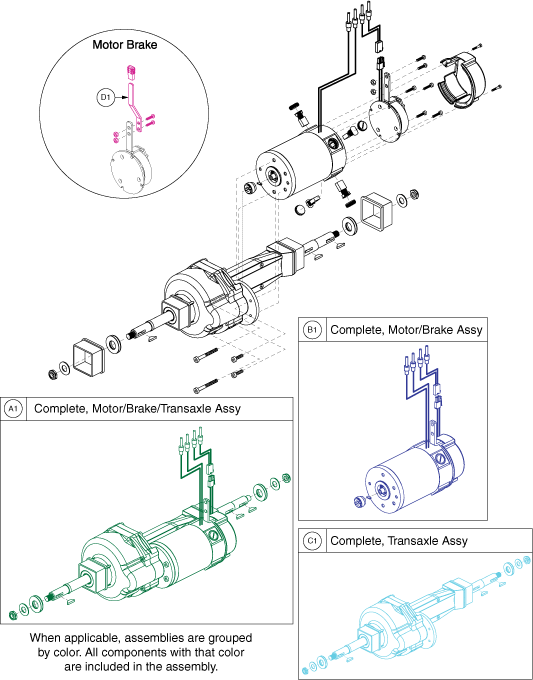 Motor Brake

D1

B1 Complete, Motor/Brake Assy

A1 Complete, Motor/Brake/Transaxle Assy

C1 Complete, Transaxle Assy

When applicable, assemblies are grouped by color. All components with that color are included in the assembly.