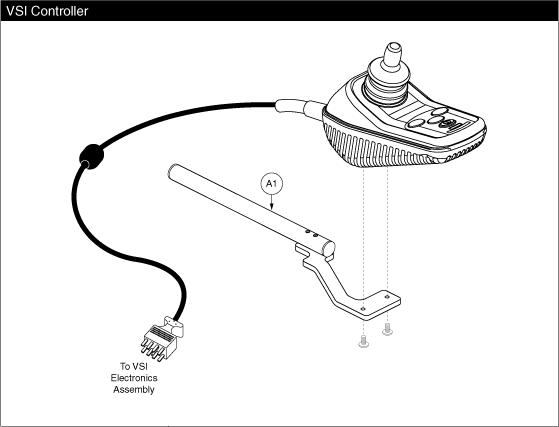 VSI Controller

A1

To VSI Electronics Assembly