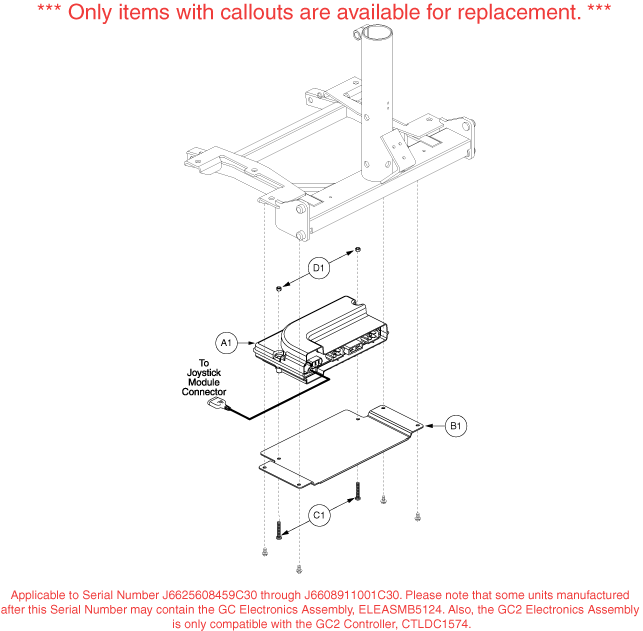 *** Only items with callouts are available for replacement. ***

D1

A1

To Joystick Module Connector

B1

C1

Applicable to Serial Number J6625608459C30 through J6608911001C30. Please note that some units manufactured after this Serial Number may contain the GC Electronics Assembly, ELEASMB5124. Also, the GC2 Electronics Assembly is only compatible with the GC2 Controller, CTLDC1574.