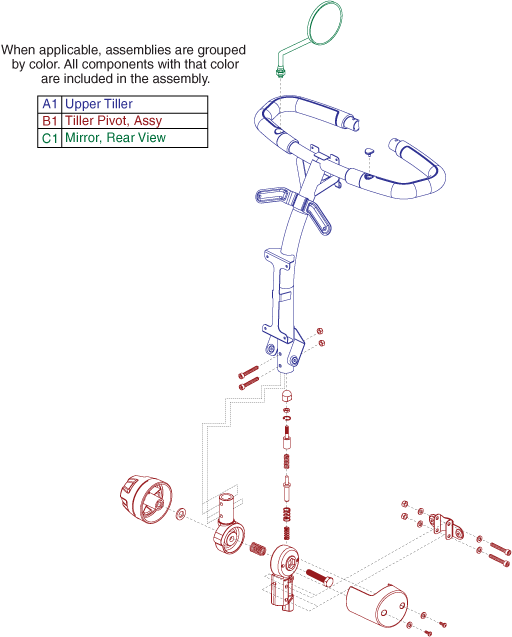 When applicable, assemblies are grouped by color. All components with that color are included in the assembly.

| A1 | Upper Tiller |
|---|---|
| B1 | Tiller Pivot, Assy |
| C1 | Mirror, Rear View |