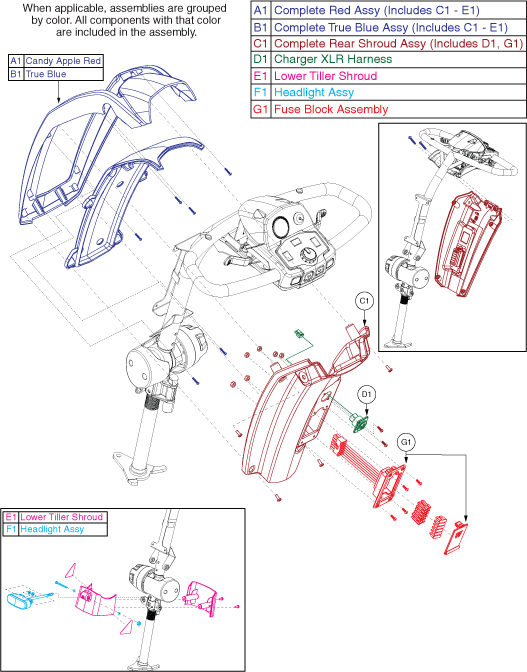 When applicable, assemblies are grouped by color. All components with that color are included in the assembly.

| A1 | Complete Red Assy (Includes C1 - E1) |
|---|---|
| B1 | Complete True Blue Assy (Includes C1 - E1) |
| C1 | Complete Rear Shroud Assy (Includes D1, G1) |
| D1 | Charger XLR Harness |
| E1 | Lower Tiller Shroud |
| F1 | Headlight Assy |
| G1 | Fuse Block Assembly |

| A1 | Candy Apple Red |
|---|---|
| B1 | True Blue |

C1

D1

G1

| E1 | Lower Tiller Shroud |
|---|---|
| F1 | Headlight Assy |