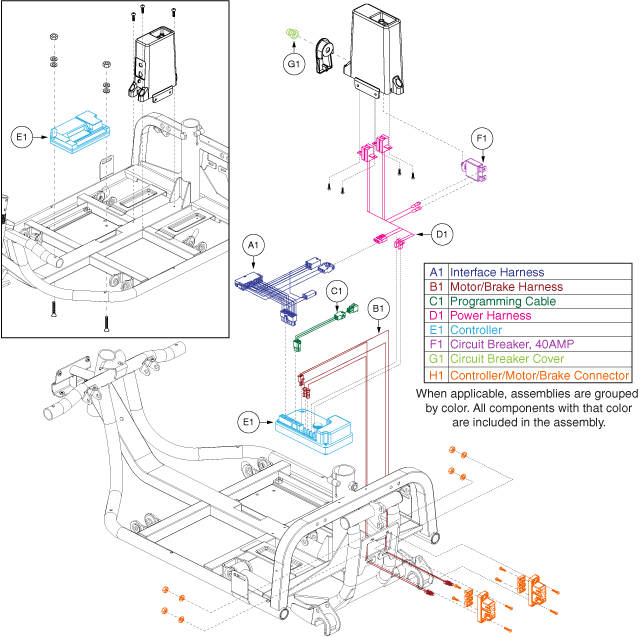 E1

G1

F1

D1

A1

C1

B1

E1

| A1 | Interface Harness |
|---|---|
| B1 | Motor/Brake Harness |
| C1 | Programming Cable |
| D1 | Power Harness |
| E1 | Controller |
| F1 | Circuit Breaker, 40AMP |
| G1 | Circuit Breaker Cover |
| H1 | Controller/Motor/Brake Connector |

When applicable, assemblies are grouped by color. All components with that color are included in the assembly.