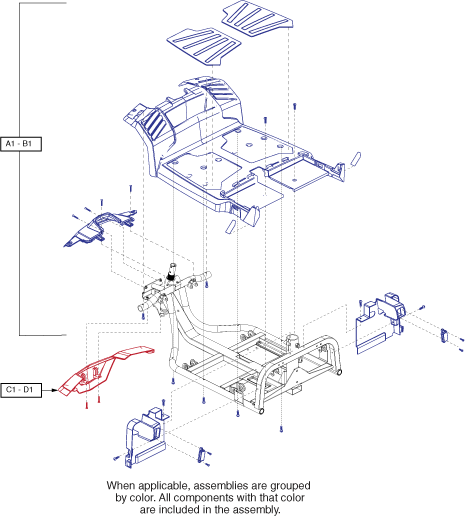 A1 - B1

C1 - D1

When applicable, assemblies are grouped by color. All components with that color are included in the assembly.