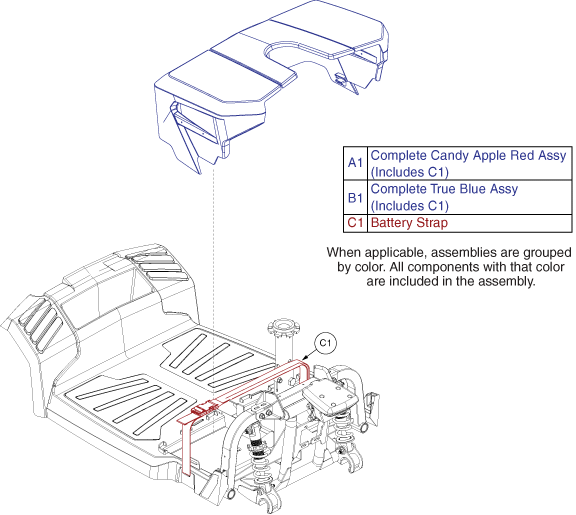 | A1 | Complete Candy Apple Red Assy (Includes C1) |
|---|---|
| B1 | Complete True Blue Assy (Includes C1) |
| C1 | Battery Strap |

When applicable, assemblies are grouped by color. All components with that color are included in the assembly.

C1