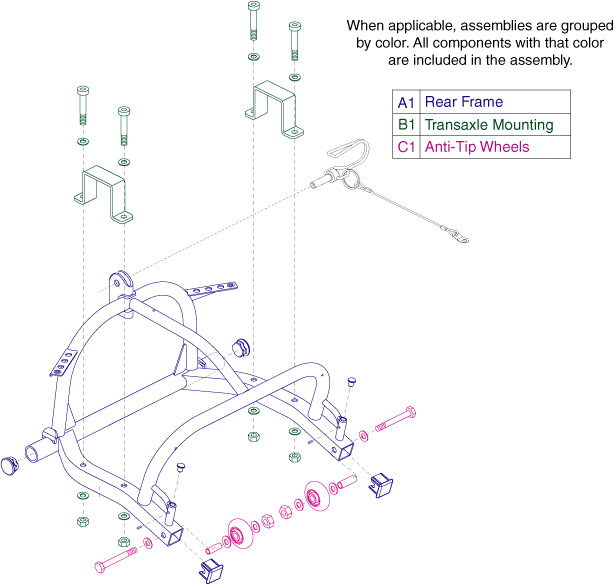 When applicable, assemblies are grouped by color. All components with that color are included in the assembly.

| A1 | Rear Frame |
|---|---|
| B1 | Transaxle Mounting |
| C1 | Anti-Tip Wheels |