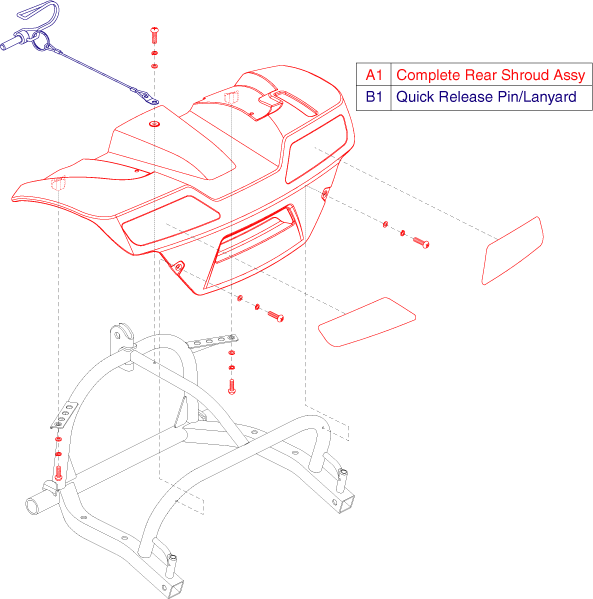 | A1 | Complete Rear Shroud Assy |
|---|---|
| B1 | Quick Release Pin/Lanyard |