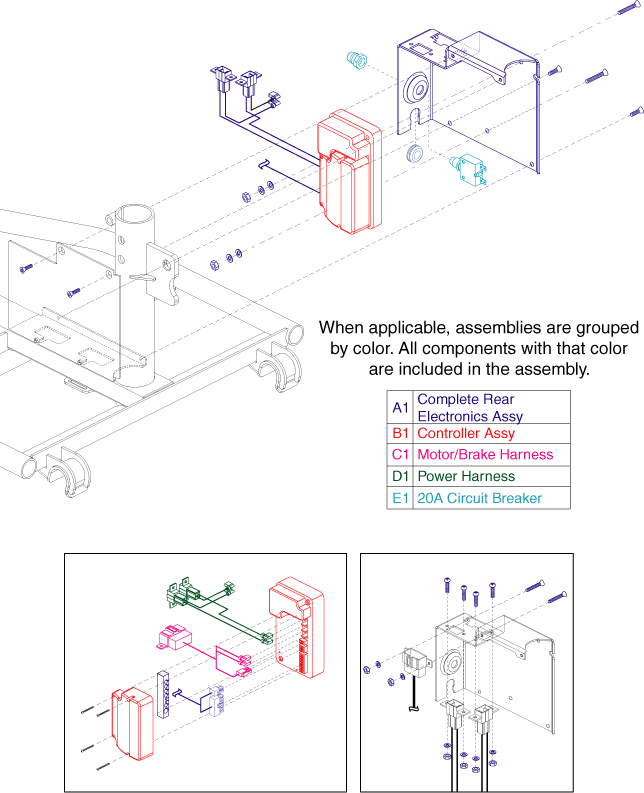 When applicable, assemblies are grouped by color. All components with that color are included in the assembly.

| A1 | Complete Rear Electronics Assy |
|---|---|
| B1 | Controller Assy |
| C1 | Motor/Brake Harness |
| D1 | Power Harness |
| E1 | 20A Circuit Breaker |