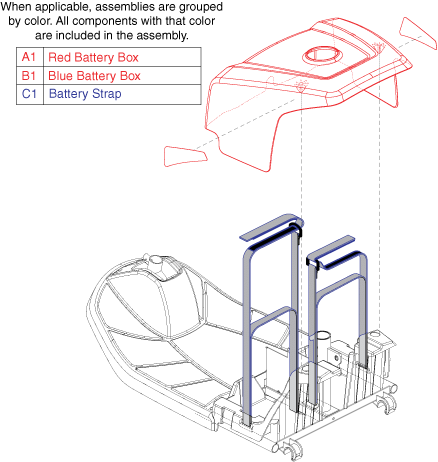 When applicable, assemblies are grouped by color. All components with that color are included in the assembly.

| A1 | Red Battery Box |
|---|---|
| B1 | Blue Battery Box |
| C1 | Battery Strap |