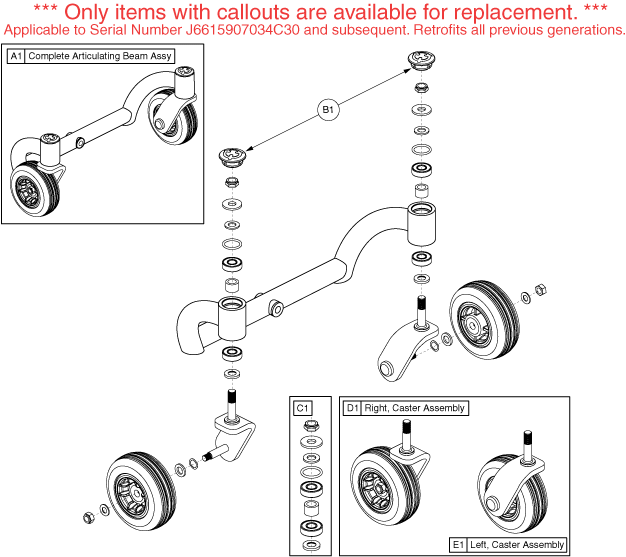 *** Only items with callouts are available for replacement. ***
Applicable to Serial Number J6615907034C30 and subsequent. Retrofits all previous generations.

A1 Complete Articulating Beam Assy

B1

C1

D1 Right, Caster Assembly

E1 Left, Caster Assembly