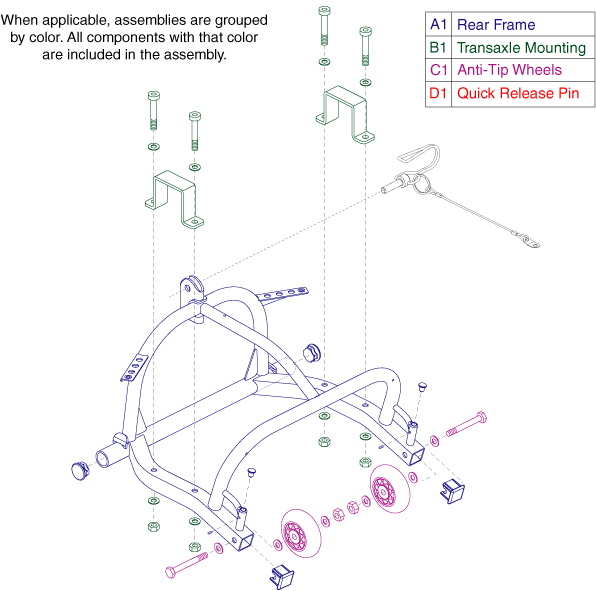 When applicable, assemblies are grouped by color. All components with that color are included in the assembly.

| A1 | Rear Frame |
|---|---|
| B1 | Transaxle Mounting |
| C1 | Anti-Tip Wheels |
| D1 | Quick Release Pin |