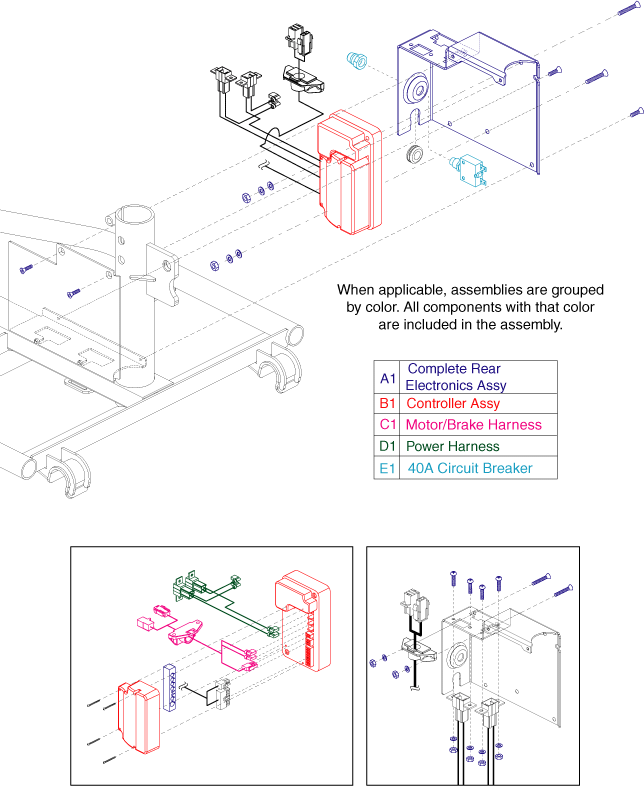 When applicable, assemblies are grouped by color. All components with that color are included in the assembly.

| A1 | Complete Rear Electronics Assy |
|---|---|
| B1 | Controller Assy |
| C1 | Motor/Brake Harness |
| D1 | Power Harness |
| E1 | 40A Circuit Breaker |