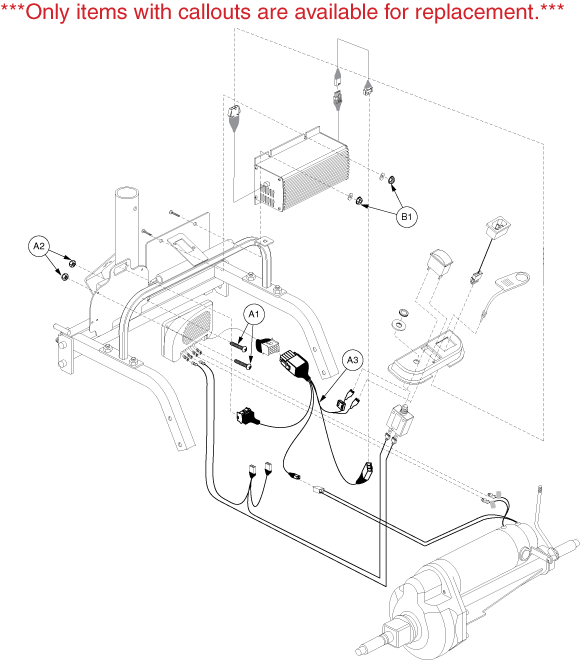 ***Only items with callouts are available for replacement.***

B1

A2

A1

A3