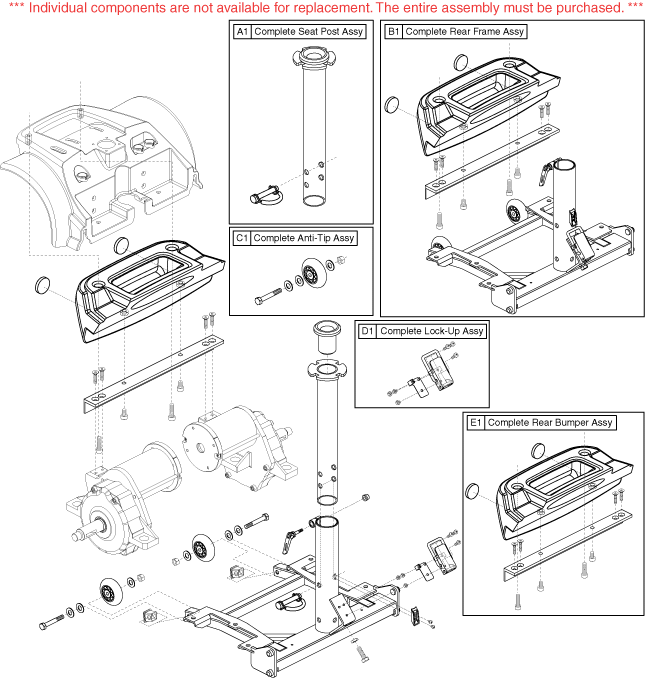 *** Individual components are not available for replacement. The entire assembly must be purchased. ***

A1 Complete Seat Post Assy

B1 Complete Rear Frame Assy

C1 Complete Anti-Tip Assy

D1 Complete Lock-Up Assy

E1 Complete Rear Bumper Assy