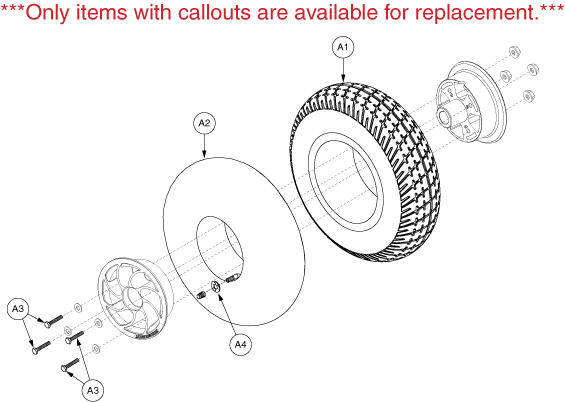 ***Only items with callouts are available for replacement.***

A1

A2

A3

A4

A3