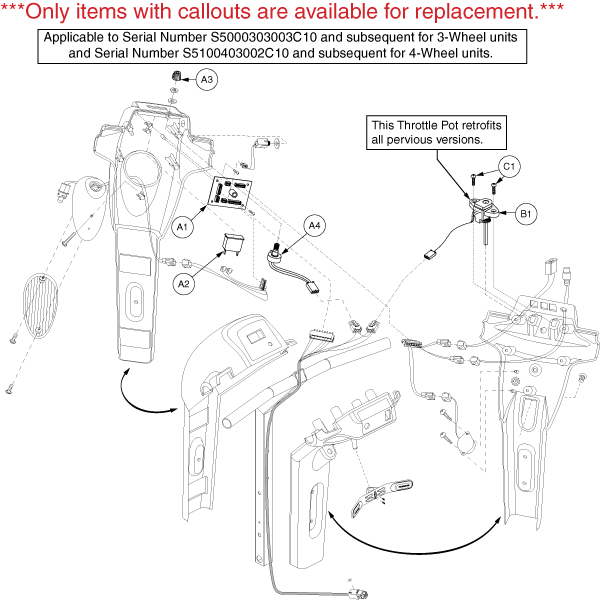 ***Only items with callouts are available for replacement.***

Applicable to Serial Number S5000303003C10 and subsequent for 3-Wheel units and Serial Number S5100403002C10 and subsequent for 4-Wheel units.

A3

This Throttle Pot retrofits all pervious versions.

C1

B1

A1

A4

A2