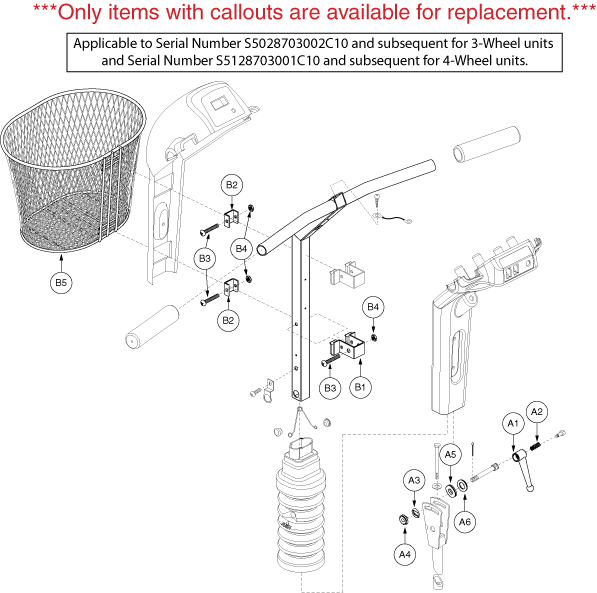 ***Only items with callouts are available for replacement.***

Applicable to Serial Number S5028703002C10 and subsequent for 3-Wheel units and Serial Number S5128703001C10 and subsequent for 4-Wheel units.

B2
B4
B3
B5
B2
B4
B3
B1
A1
A2
A5
A3
A6
A4