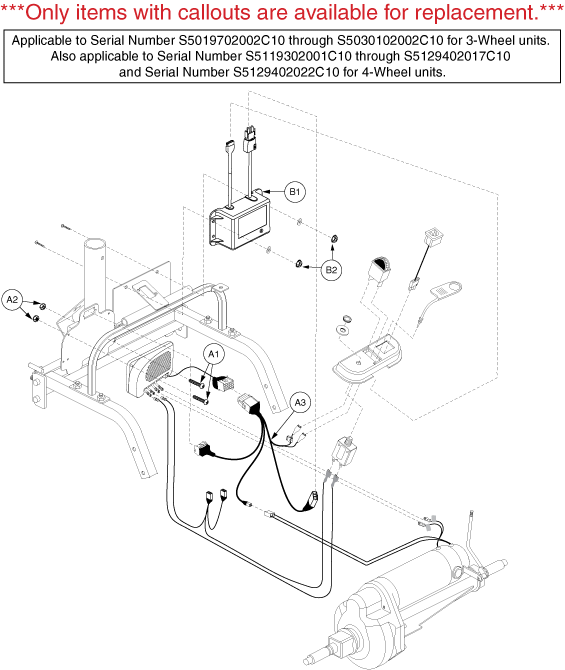 ***Only items with callouts are available for replacement.***

Applicable to Serial Number S5019702002C10 through S5030102002C10 for 3-Wheel units. Also applicable to Serial Number S5119302001C10 through S5129402017C10 and Serial Number S5129402022C10 for 4-Wheel units.

B1

B2

A2

A1

A3