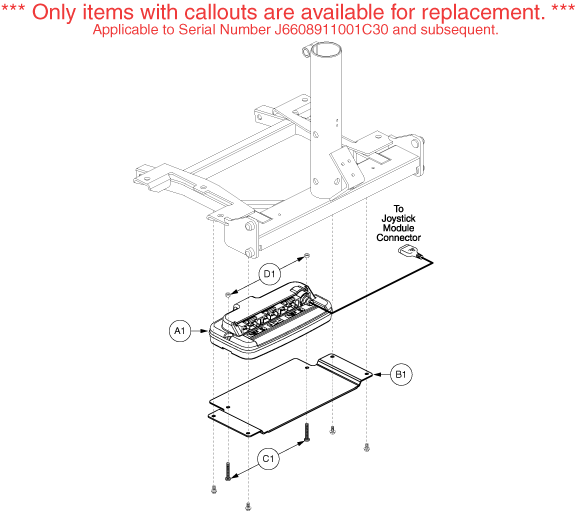 *** Only items with callouts are available for replacement. ***
Applicable to Serial Number J6608911001C30 and subsequent.

To Joystick Module Connector

D1

A1

B1

C1