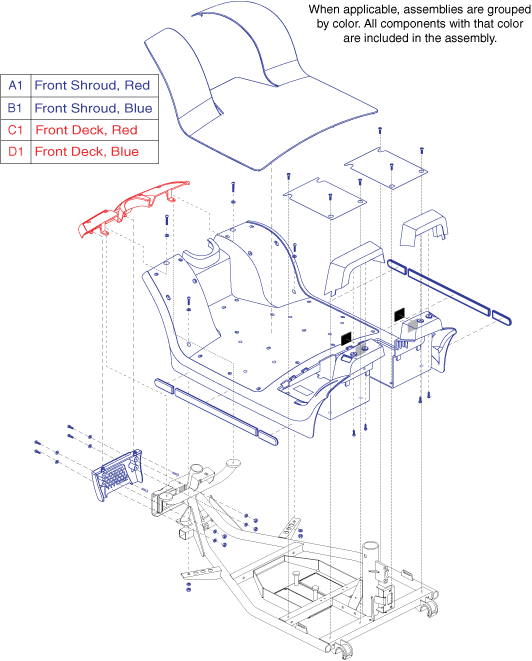 When applicable, assemblies are grouped by color. All components with that color are included in the assembly.

| A1 | Front Shroud, Red |
|---|---|
| B1 | Front Shroud, Blue |
| C1 | Front Deck, Red |
| D1 | Front Deck, Blue |