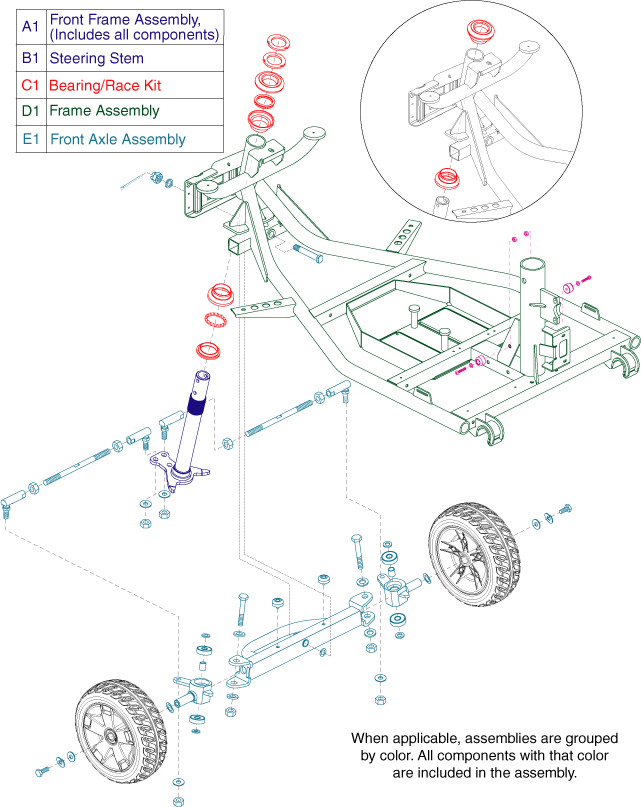 | A1 | Front Frame Assembly, (Includes all components) |
|---|---|
| B1 | Steering Stem |
| C1 | Bearing/Race Kit |
| D1 | Frame Assembly |
| E1 | Front Axle Assembly |

When applicable, assemblies are grouped by color. All components with that color are included in the assembly.