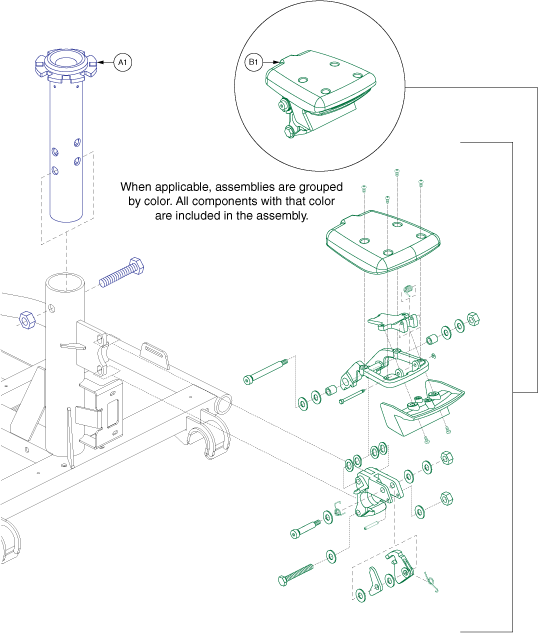 A1

B1

When applicable, assemblies are grouped by color. All components with that color are included in the assembly.