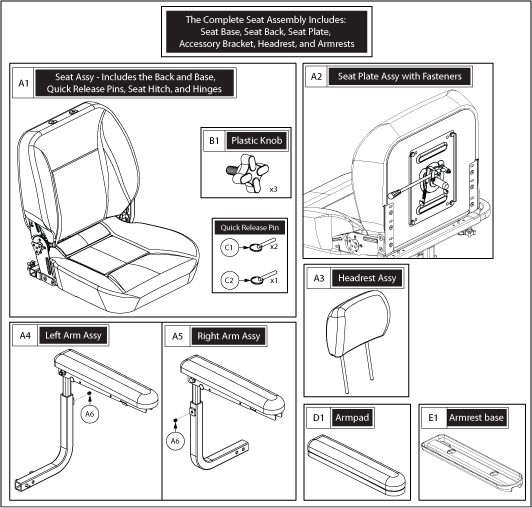 The Complete Seat Assembly Includes:
Seat Base, Seat Back, Seat Plate,
Accessory Bracket, Headrest, and Armrests

A1 Seat Assy - Includes the Back and Base, Quick Release Pins, Seat Hitch, and Hinges

B1 Plastic Knob

x3

Quick Release Pin

C1 x2

C2 x1

A2 Seat Plate Assy with Fasteners

A3 Headrest Assy

A4 Left Arm Assy

A6

A5 Right Arm Assy

A6

D1 Armpad

E1 Armrest base